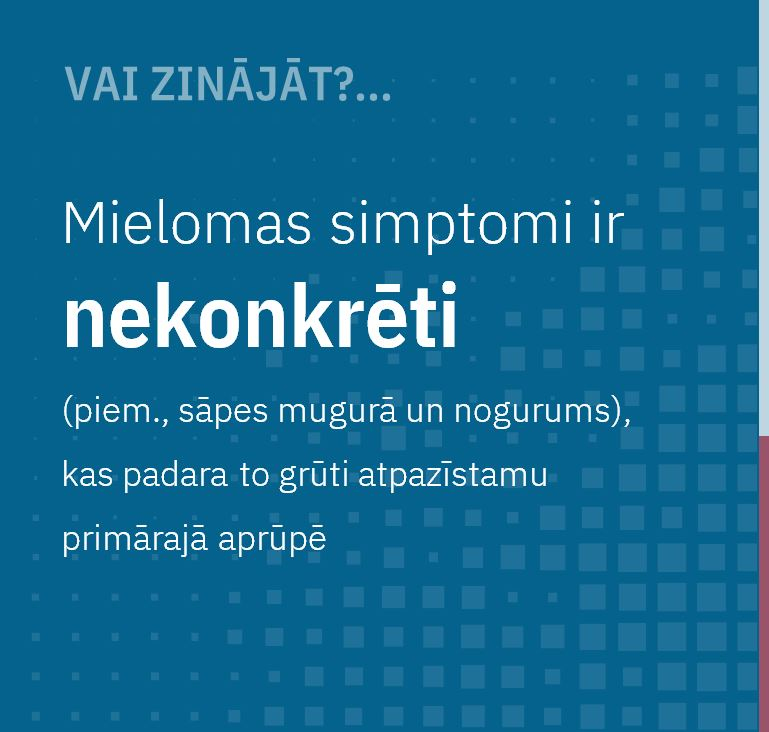 VAI ZINĀJĀT?...

Mielomas simptomi ir nekonkrēti (piem., sāpes mugurā un nogurums), kas padara to grūti atpazīstamu primārajā aprūpē